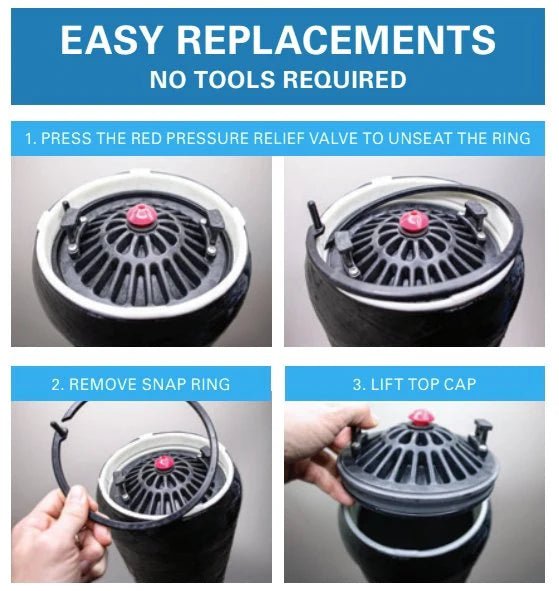 EASY REPLACEMENTS
NO TOOLS REQUIRED

1. PRESS THE RED PRESSURE RELIEF VALVE TO UNSEAT THE RING

2. REMOVE SNAP RING

3. LIFT TOP CAP