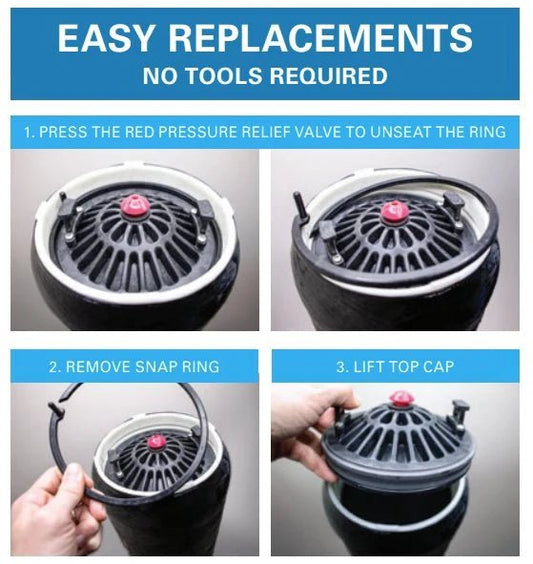 EASY REPLACEMENTS
NO TOOLS REQUIRED

1. PRESS THE RED PRESSURE RELIEF VALVE TO UNSEAT THE RING

2. REMOVE SNAP RING

3. LIFT TOP CAP