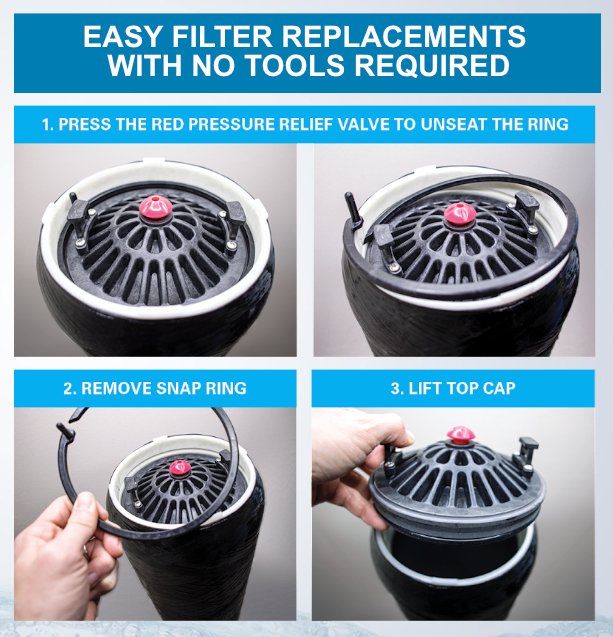 EASY FILTER REPLACEMENTS WITH NO TOOLS REQUIRED

1. PRESS THE RED PRESSURE RELIEF VALVE TO UNSEAT THE RING

2. REMOVE SNAP RING

3. LIFT TOP CAP