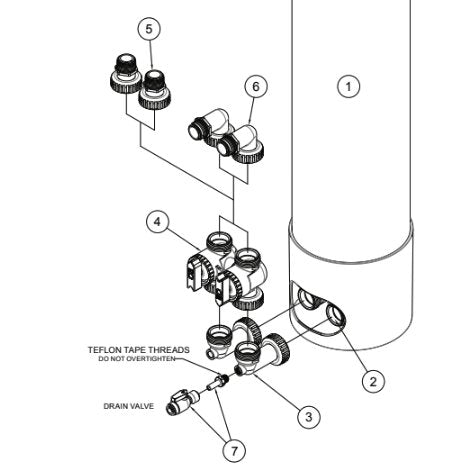 5

6

1

4

TEFLON TAPE THREADS
DO NOT OVERTIGHTEN

DRAIN VALVE

2

3

7